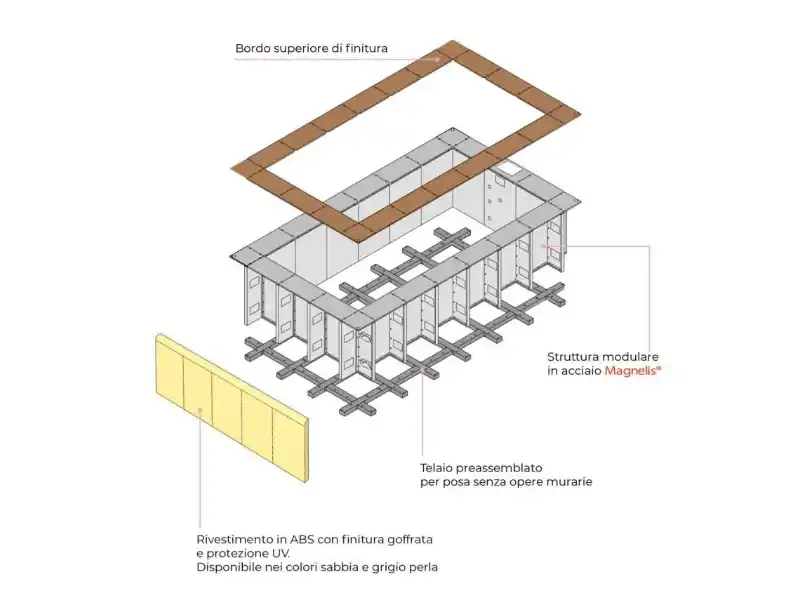 Bordo superiore di finitura

Struttura modulare in acciaio Magnelis®

Telaio preassemblato per posa senza opere murarie

Rivestimento in ABS con finitura goffrata e protezione UV.
Disponibile nei colori sabbia e grigio perla